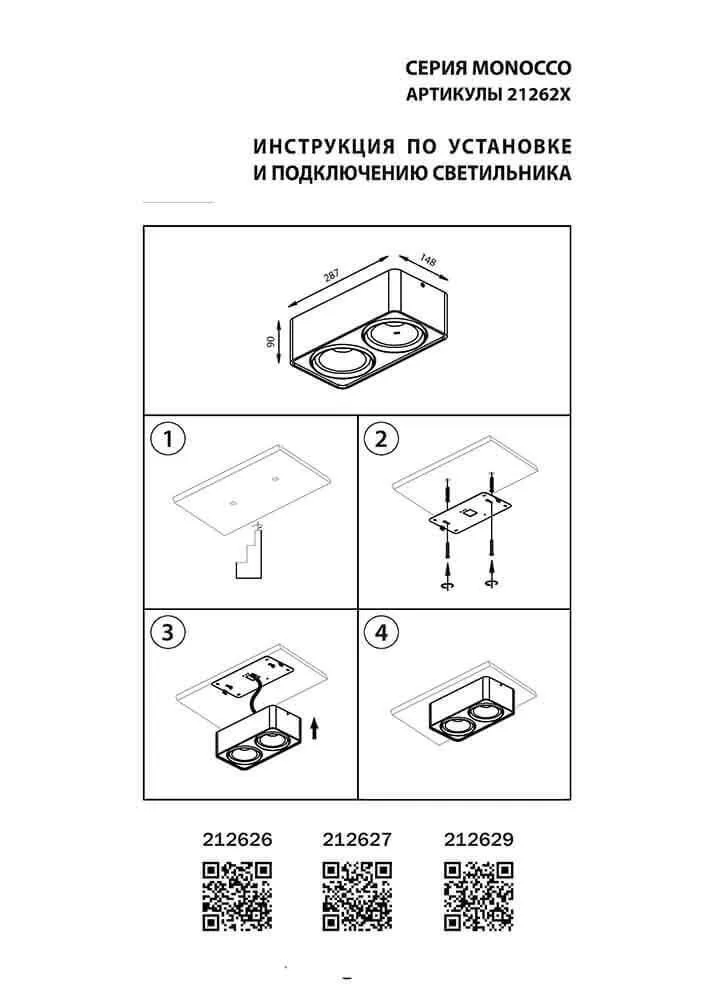 СЕРИЯ MONOCCO
АРТИКУЛЫ 21262X

ИНСТРУКЦИЯ ПО УСТАНОВКЕ
И ПОДКЛЮЧЕНИЮ СВЕТИЛЬНИКА

287
148
90

1

2

3

4

212626
212627
212629